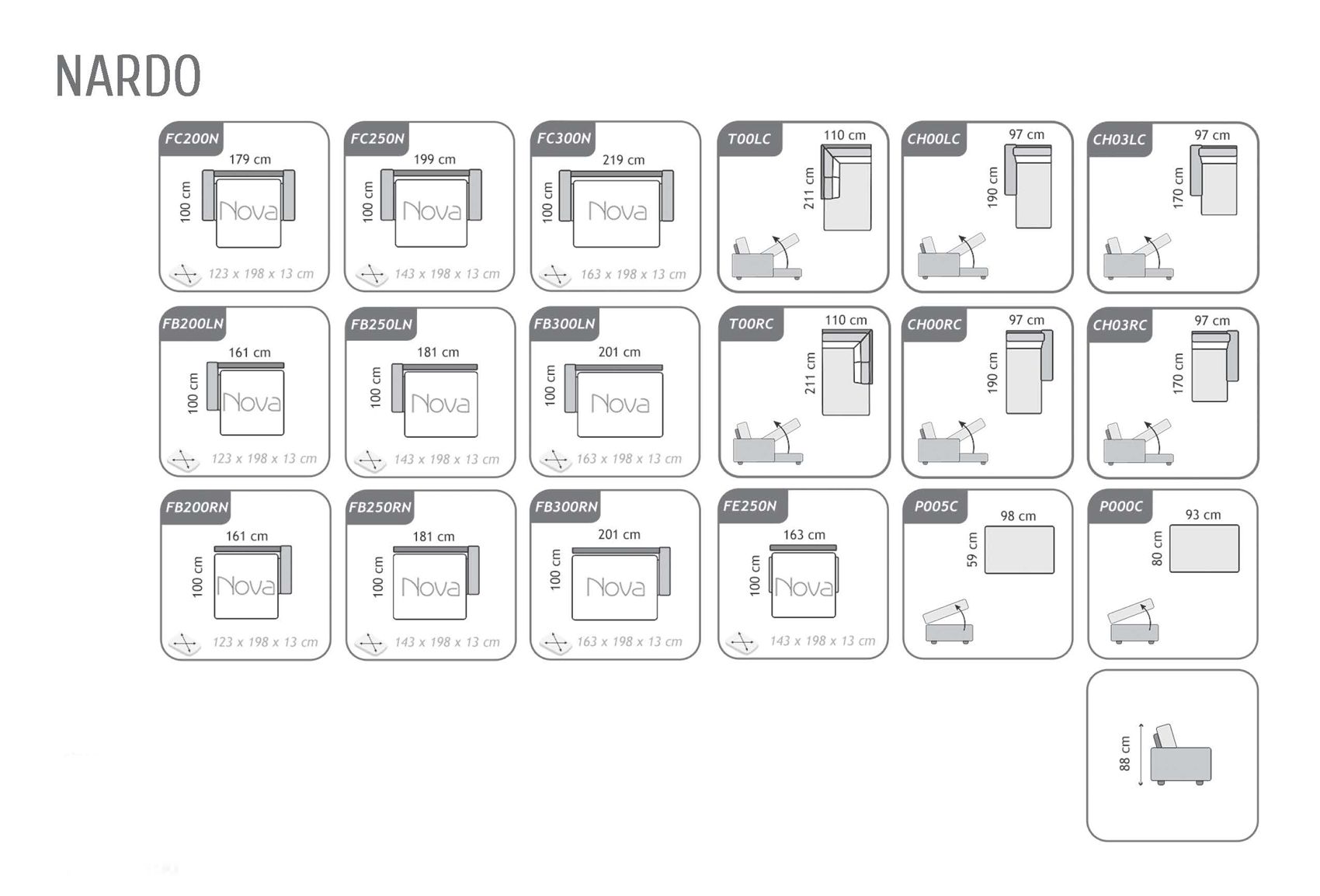 NARDO

FC200N
179 cm
100 cm
Nova
123 x 198 x 13 cm

FC250N
199 cm
100 cm
Nova
143 x 198 x 13 cm

FC300N
219 cm
100 cm
Nova
163 x 198 x 13 cm

T00LC
110 cm
211 cm

CH00LC
97 cm
190 cm

CH03LC
97 cm
170 cm

FB200LN
161 cm
100 cm
Nova
123 x 198 x 13 cm

FB250LN
181 cm
100 cm
Nova
143 x 198 x 13 cm

FB300LN
201 cm
100 cm
Nova
163 x 198 x 13 cm

T00RC
110 cm
211 cm

CH00RC
97 cm
190 cm

CH03RC
97 cm
170 cm

FB200RN
161 cm
100 cm
Nova
123 x 198 x 13 cm

FB250RN
181 cm
100 cm
Nova
143 x 198 x 13 cm

FB300RN
201 cm
100 cm
Nova
163 x 198 x 13 cm

FE250N
163 cm
100 cm
Nova
143 x 198 x 13 cm

P005C
98 cm
59 cm

P000C
93 cm
80 cm

88 cm